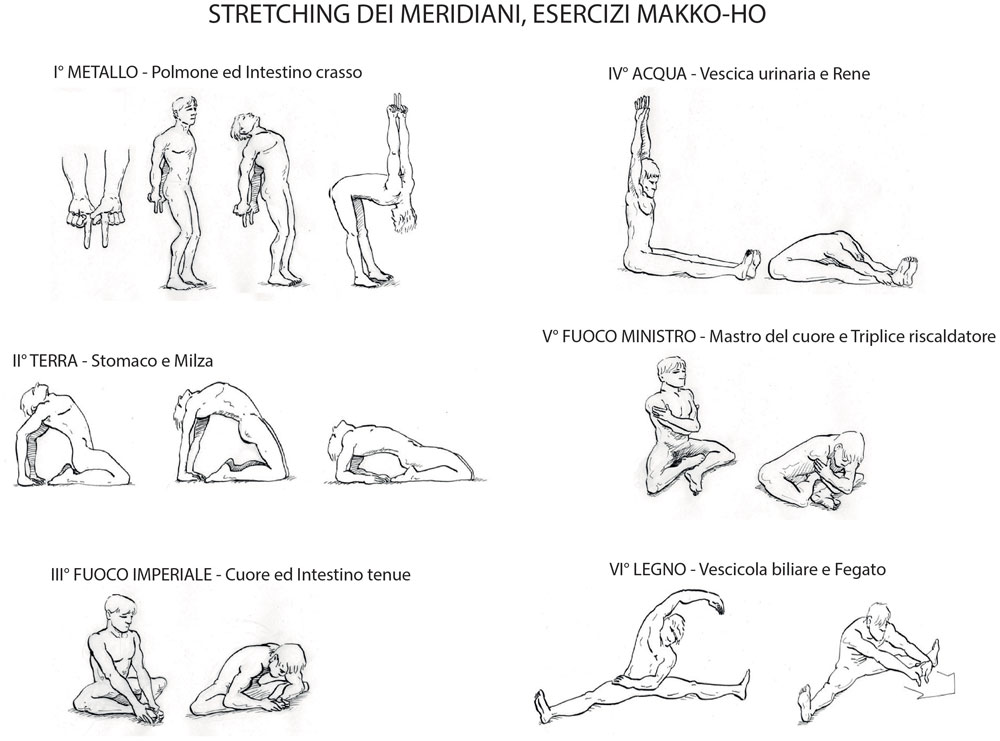 STRETCHING DEI MERIDIANI, ESERCIZI MAKKO-HO

I° METALLO - Polmone ed Intestino crasso

II° TERRA - Stomaco e Milza

III° FUOCO IMPERIALE - Cuore ed Intestino tenue

IV° ACQUA - Vescica urinaria e Rene

V° FUOCO MINISTRO - Mastro del cuore e Triplice riscaldatore

VI° LEGNO - Vescicola biliare e Fegato